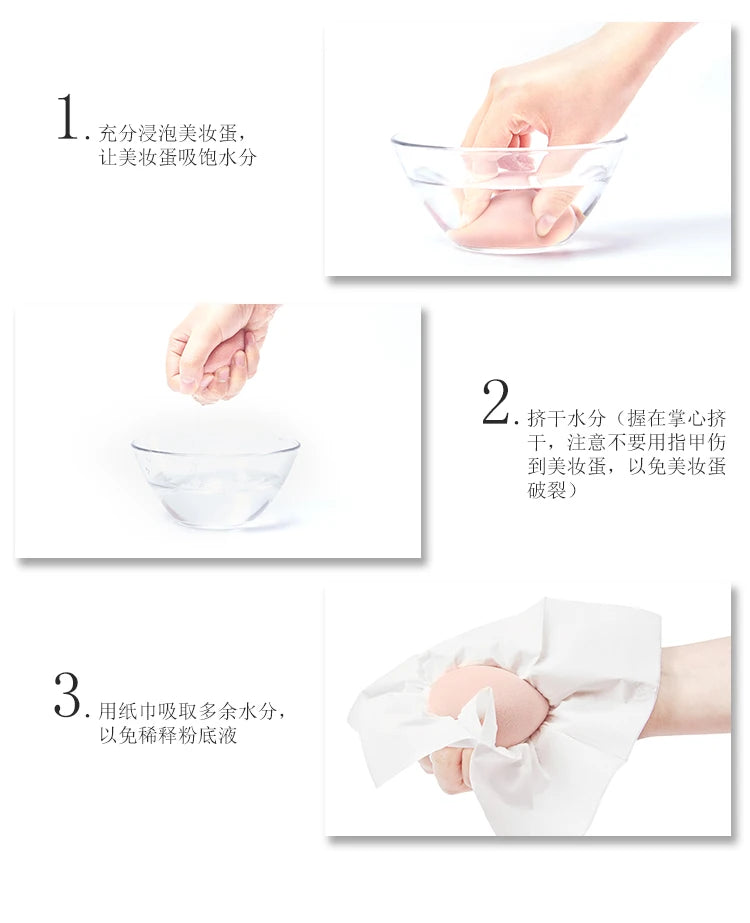 1. 充分浸泡美妆蛋，让美妆蛋吸饱水分

2. 挤干水分（握在掌心挤干，注意不要用指甲伤到美妆蛋，以免美妆蛋破裂）

3. 用纸巾吸取多余水分，以免稀释粉底液