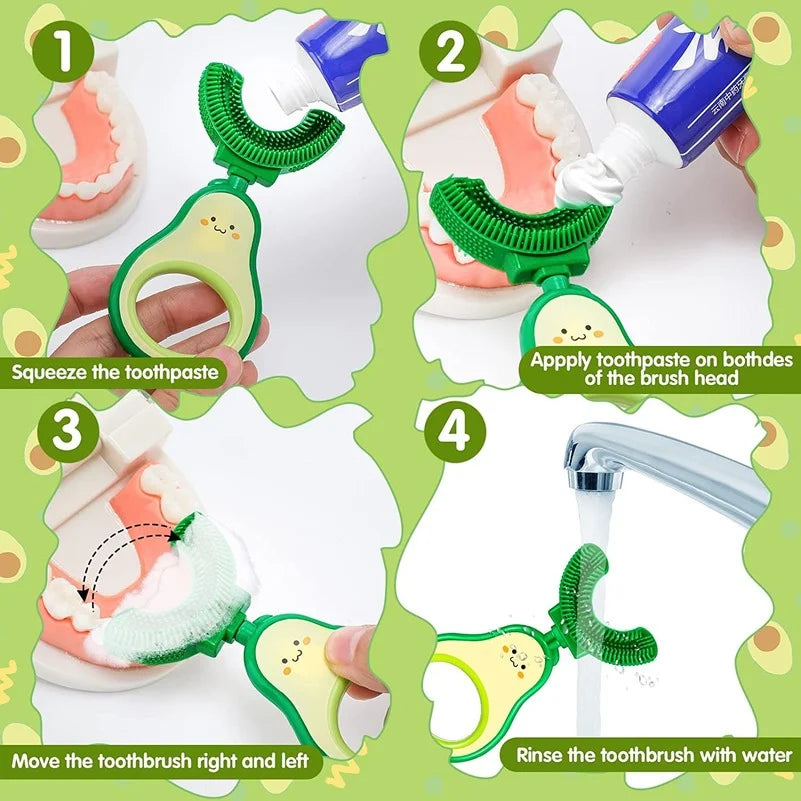 1

Squeeze the toothpaste

2

Appply toothpaste on bothdes of the brush head

3

Move the toothbrush right and left

4

Rinse the toothbrush with water