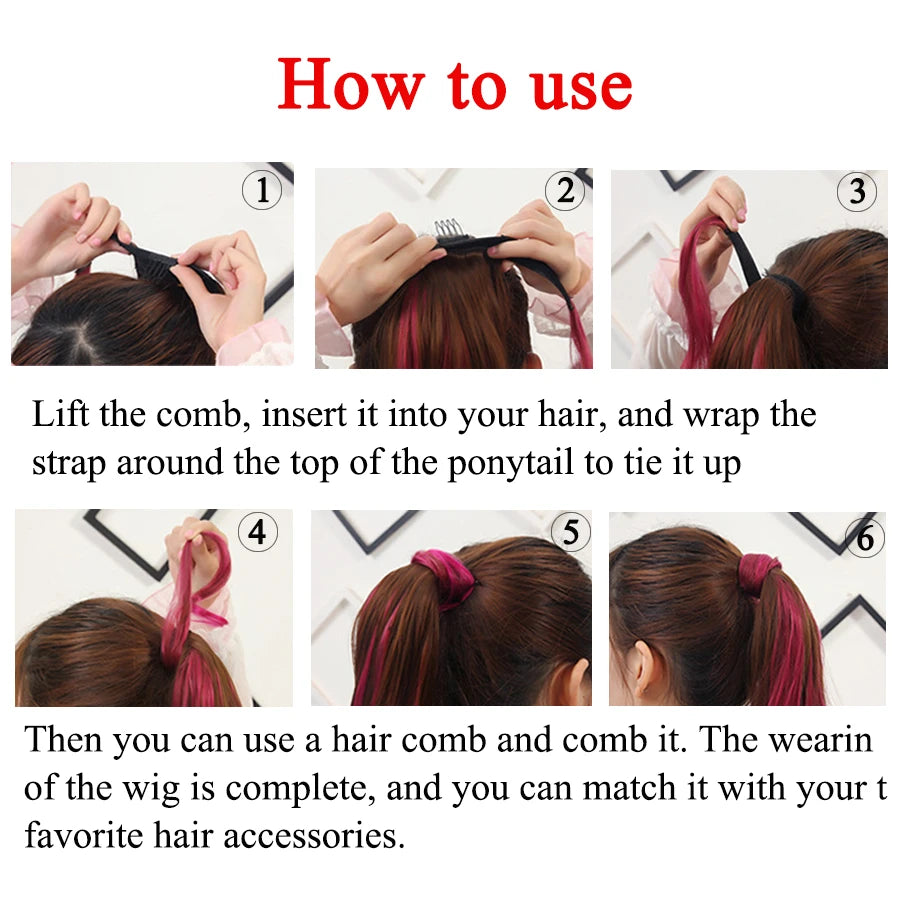 How to use

①

②

③

Lift the comb, insert it into your hair, and wrap the strap around the top of the ponytail to tie it up

④

⑤

⑥

Then you can use a hair comb and comb it. The wearin of the wig is complete, and you can match it with your t favorite hair accessories.