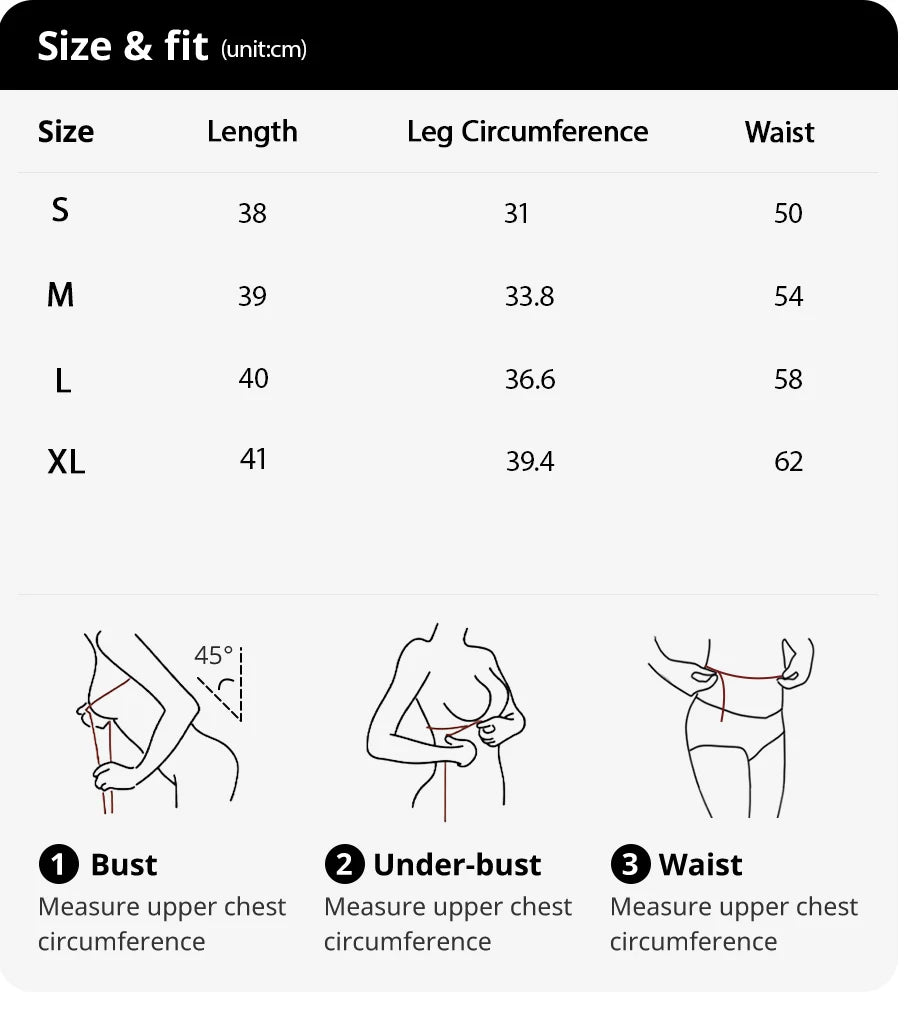 Size & fit (unit:cm)

| Size | Length | Leg Circumference | Waist |
|---|---|---|---|
| S | 38 | 31 | 50 |
| M | 39 | 33.8 | 54 |
| L | 40 | 36.6 | 58 |
| XL | 41 | 39.4 | 62 |

45°

1 Bust
Measure upper chest circumference

2 Under-bust
Measure upper chest circumference

3 Waist
Measure upper chest circumference