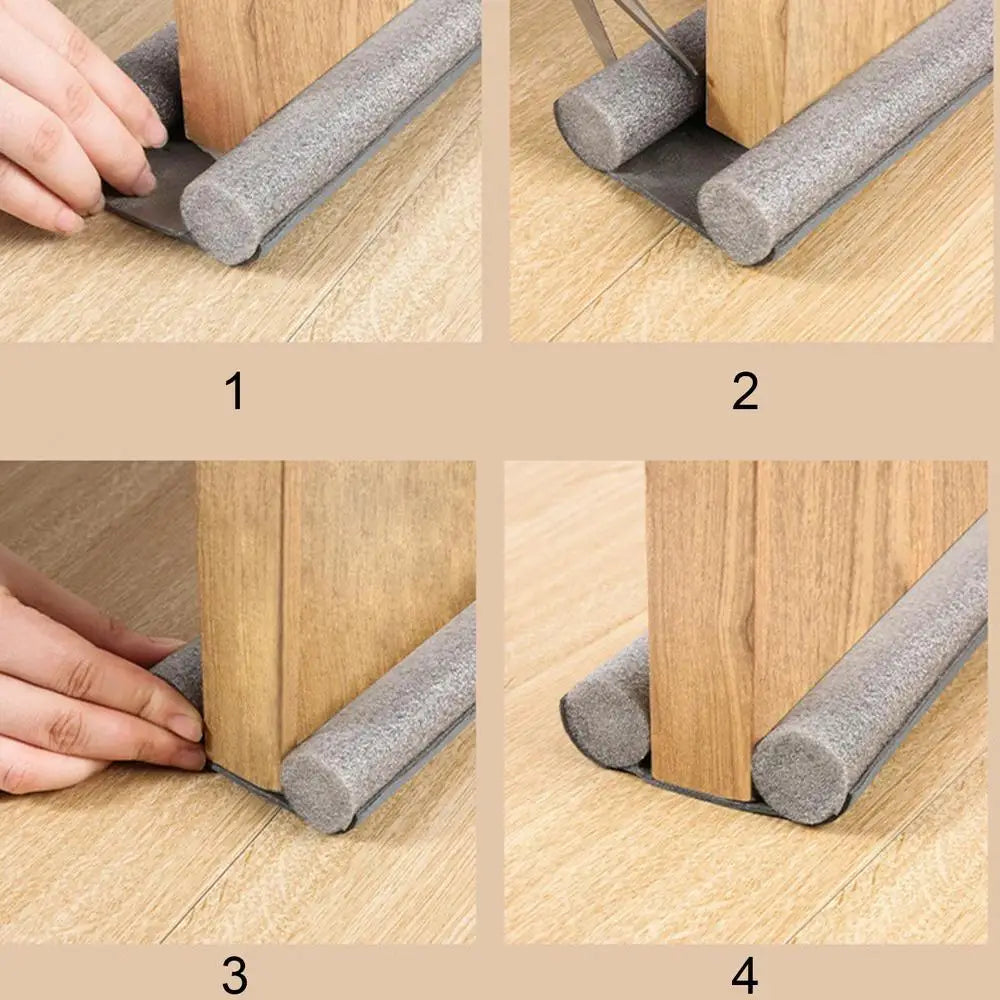 1

2

3

4